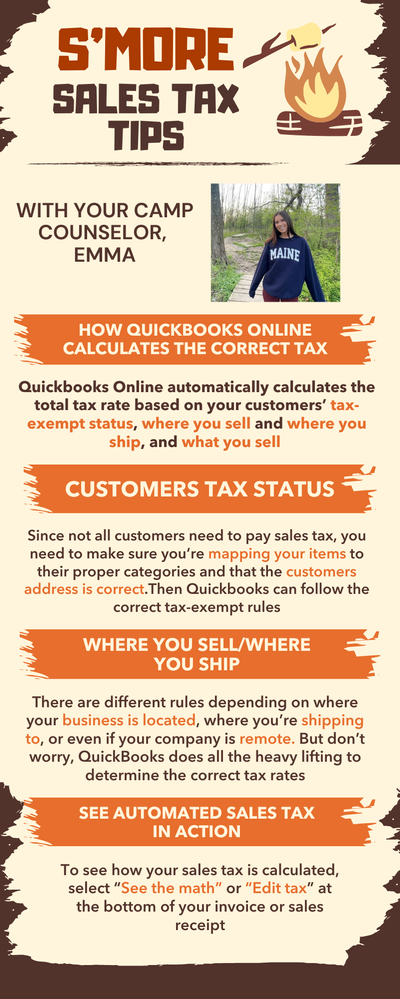 S'MORE SALES TAX TIPS

WITH YOUR CAMP COUNSELOR, EMMA

MAINE

HOW QUICKBOOKS ONLINE CALCULATES THE CORRECT TAX

Quickbooks Online automatically calculates the total tax rate based on your customers' tax-exempt status, where you sell and where you ship, and what you sell

CUSTOMERS TAX STATUS

Since not all customers need to pay sales tax, you need to make sure you're mapping your items to their proper categories and that the customers address is correct.Then Quickbooks can follow the correct tax-exempt rules

WHERE YOU SELL/WHERE YOU SHIP

There are different rules depending on where your business is located, where you're shipping to, or even if your company is remote. But don't worry, QuickBooks does all the heavy lifting to determine the correct tax rates

SEE AUTOMATED SALES TAX IN ACTION

To see how your sales tax is calculated, select "See the math" or "Edit tax" at the bottom of your invoice or sales receipt