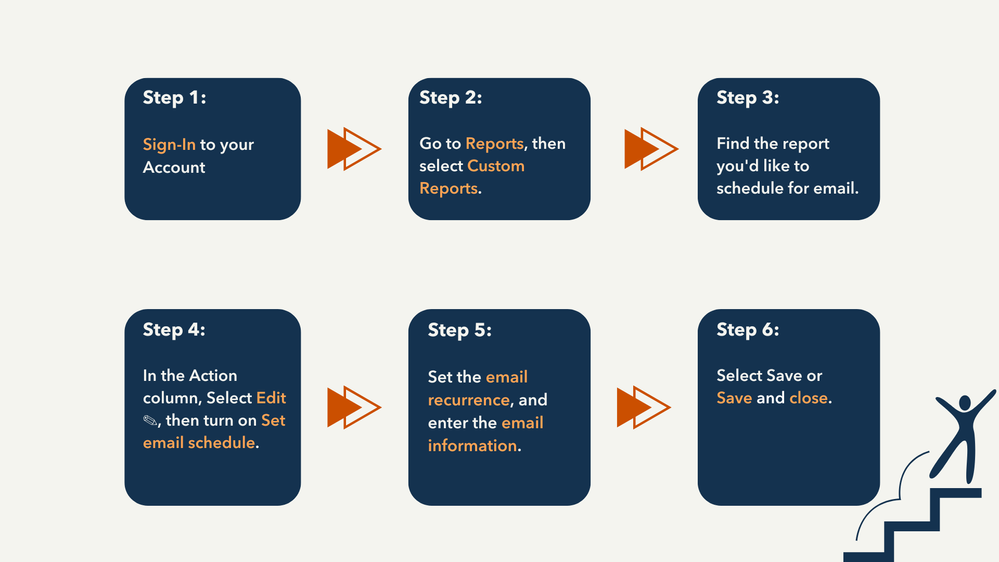 Step 1:

Sign-In to your Account

Step 2:

Go to Reports, then select Custom Reports.

Step 3:

Find the report you'd like to schedule for email.

Step 4:

In the Action column, Select Edit ✎, then turn on Set email schedule.

Step 5:

Set the email recurrence, and enter the email information.

Step 6:

Select Save or Save and close.