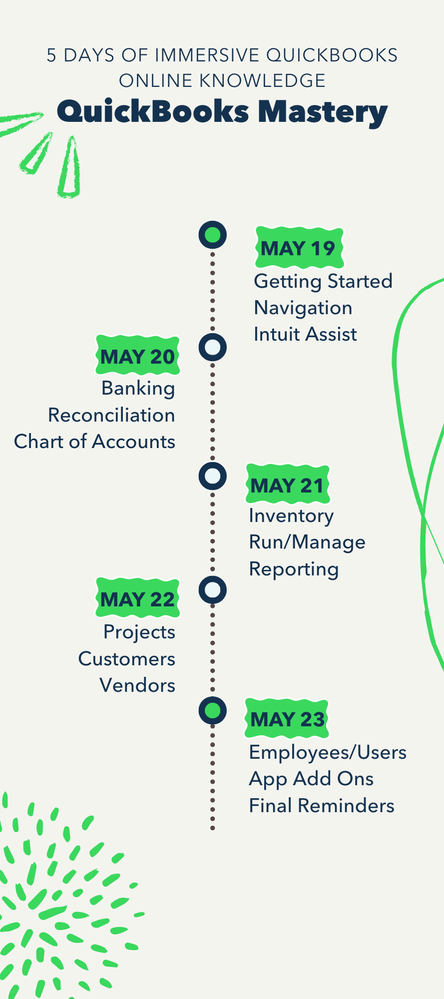 5 DAYS OF IMMERSIVE QUICKBOOKS ONLINE KNOWLEDGE

QuickBooks Mastery

MAY 19
Getting Started
Navigation
Intuit Assist

MAY 20
Banking
Reconciliation
Chart of Accounts

MAY 21
Inventory
Run/Manage
Reporting

MAY 22
Projects
Customers
Vendors

MAY 23
Employees/Users
App Add Ons
Final Reminders