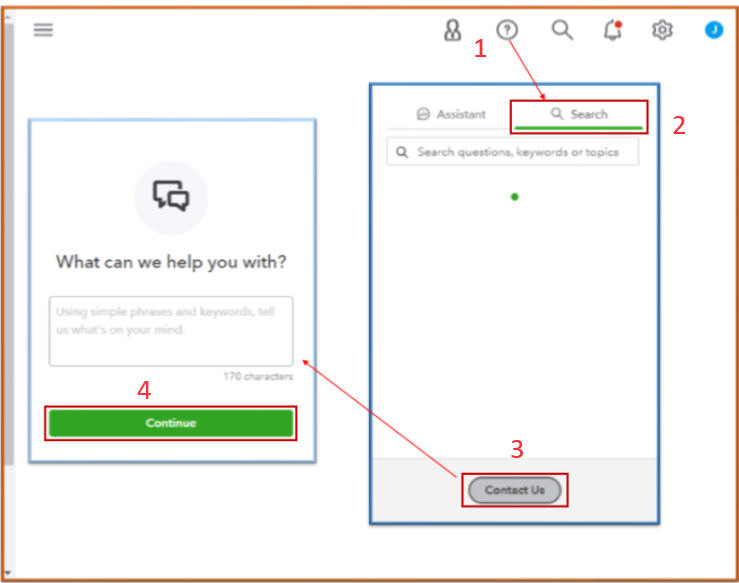 J

1

Assistant

Search

2

Search questions, keywords or topics

What can we help you with?

Using simple phrases and keywords, tell us what's on your mind.

170 characters

4

Continue

3

Contact Us