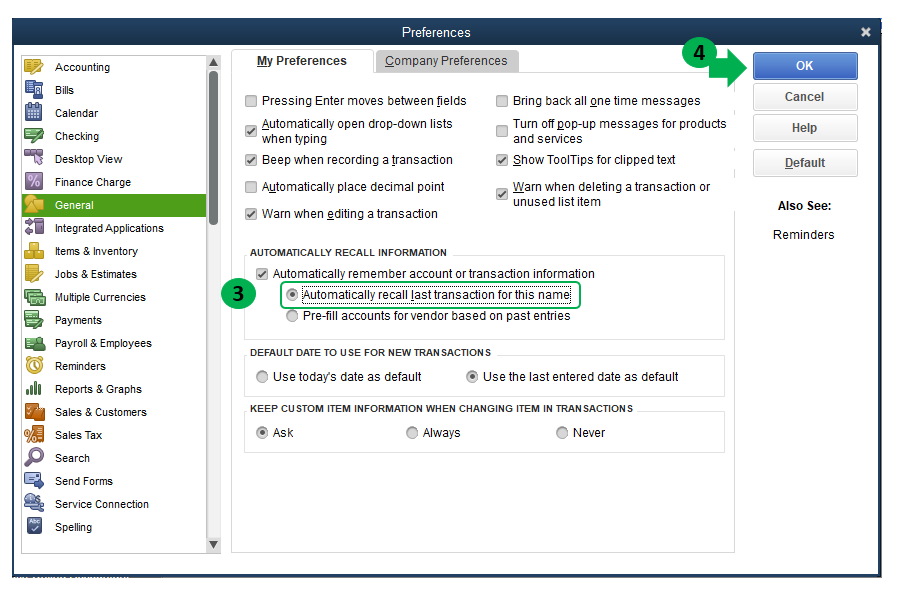 Preferences

Accounting
Bills
Calendar
Checking
Desktop View
Finance Charge
General
Integrated Applications
Items & Inventory
Jobs & Estimates
Multiple Currencies
Payments
Payroll & Employees
Reminders
Reports & Graphs
Sales & Customers
Sales Tax
Search
Send Forms
Service Connection
Spelling

My Preferences
Company Preferences

Pressing Enter moves between fields
Automatically open drop-down lists when typing
Beep when recording a transaction
Automatically place decimal point
Warn when editing a transaction
Bring back all one time messages
Turn off pop-up messages for products and services
Show ToolTips for clipped text
Warn when deleting a transaction or unused list item

AUTOMATICALLY RECALL INFORMATION
Automatically remember account or transaction information
3
Automatically recall last transaction for this name
Pre-fill accounts for vendor based on past entries

DEFAULT DATE TO USE FOR NEW TRANSACTIONS
Use today's date as default
Use the last entered date as default

KEEP CUSTOM ITEM INFORMATION WHEN CHANGING ITEM IN TRANSACTIONS
Ask
Always
Never

4
OK
Cancel
Help
Default

Also See:
Reminders