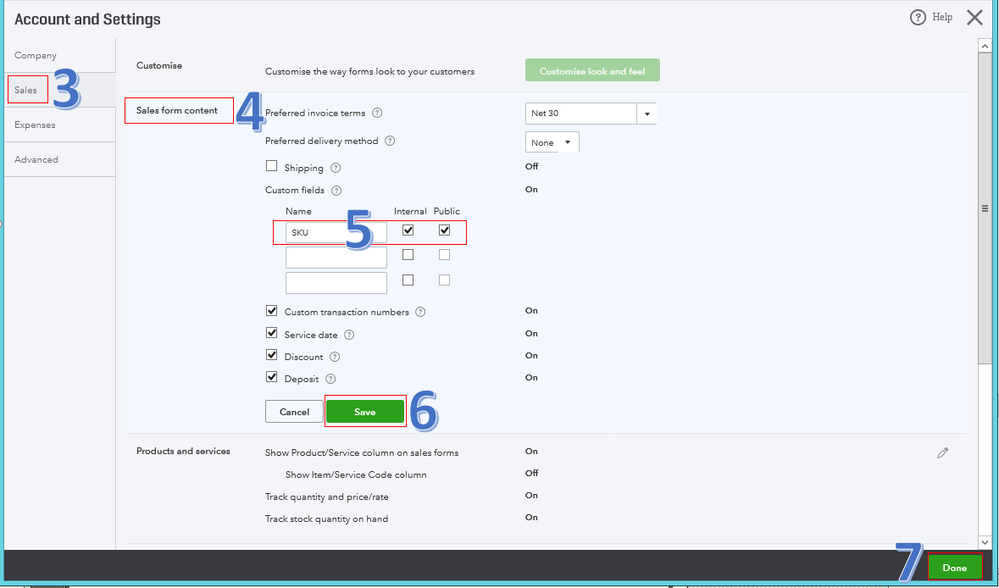 Account and Settings

Help

Company

Sales 3

Expenses

Advanced

Customise

Customise the way forms look to your customers

Customise look and feel

Sales form content 4

Preferred invoice terms

Net 30

Preferred delivery method

None

Shipping

Off

Custom fields

On

Name

Internal

Public

SKU 5

Custom transaction numbers

On

Service date

On

Discount

On

Deposit

On

Cancel

Save 6

Products and services

Show Product/Service column on sales forms

On

Show Item/Service Code column

Off

Track quantity and price/rate

On

Track stock quantity on hand

On

7 Done