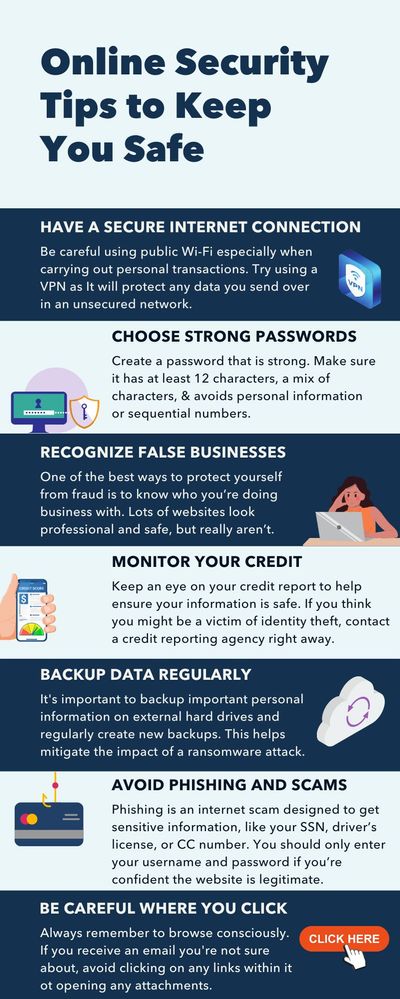 Online Security Tips to Keep You Safe

HAVE A SECURE INTERNET CONNECTION

Be careful using public Wi-Fi especially when carrying out personal transactions. Try using a VPN as It will protect any data you send over in an unsecured network.

VPN

CHOOSE STRONG PASSWORDS

Create a password that is strong. Make sure it has at least 12 characters, a mix of characters, & avoids personal information or sequential numbers.

RECOGNIZE FALSE BUSINESSES

One of the best ways to protect yourself from fraud is to know who you're doing business with. Lots of websites look professional and safe, but really aren't.

MONITOR YOUR CREDIT

Keep an eye on your credit report to help ensure your information is safe. If you think you might be a victim of identity theft, contact a credit reporting agency right away.

BACKUP DATA REGULARLY

It's important to backup important personal information on external hard drives and regularly create new backups. This helps mitigate the impact of a ransomware attack.

AVOID PHISHING AND SCAMS

Phishing is an internet scam designed to get sensitive information, like your SSN, driver's license, or CC number. You should only enter your username and password if you're confident the website is legitimate.

BE CAREFUL WHERE YOU CLICK

Always remember to browse consciously. If you receive an email you're not sure about, avoid clicking on any links within it ot opening any attachments.

CLICK HERE