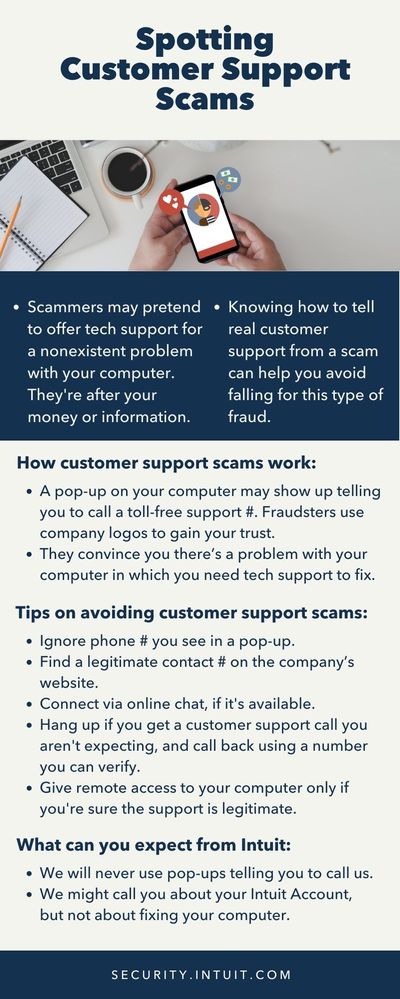 Spotting Customer Support Scams

- Scammers may pretend to offer tech support for a nonexistent problem with your computer. They're after your money or information.

- Knowing how to tell real customer support from a scam can help you avoid falling for this type of fraud.

How customer support scams work:

- A pop-up on your computer may show up telling you to call a toll-free support #. Fraudsters use company logos to gain your trust.
- They convince you there's a problem with your computer in which you need tech support to fix.

Tips on avoiding customer support scams:

- Ignore phone # you see in a pop-up.
- Find a legitimate contact # on the company's website.
- Connect via online chat, if it's available.
- Hang up if you get a customer support call you aren't expecting, and call back using a number you can verify.
- Give remote access to your computer only if you're sure the support is legitimate.

What can you expect from Intuit:

- We will never use pop-ups telling you to call us.
- We might call you about your Intuit Account, but not about fixing your computer.

SECURITY.INTUIT.COM