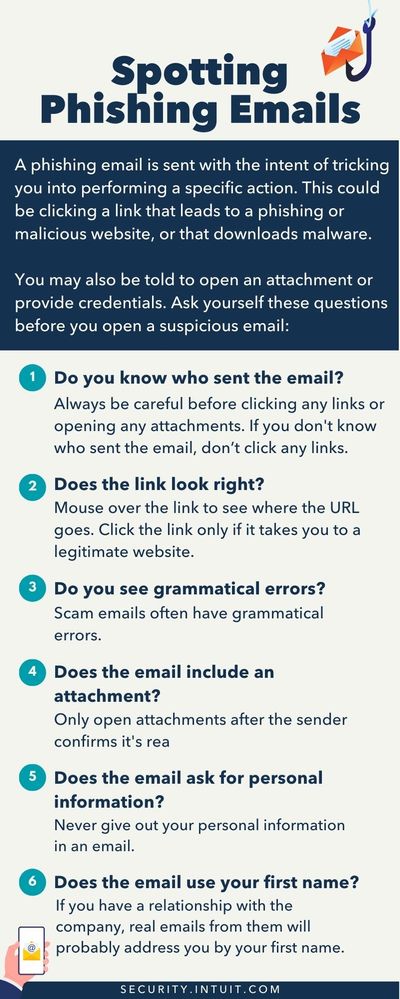 Spotting Phishing Emails

A phishing email is sent with the intent of tricking you into performing a specific action. This could be clicking a link that leads to a phishing or malicious website, or that downloads malware.

You may also be told to open an attachment or provide credentials. Ask yourself these questions before you open a suspicious email:

1 Do you know who sent the email?
Always be careful before clicking any links or opening any attachments. If you don't know who sent the email, don't click any links.

2 Does the link look right?
Mouse over the link to see where the URL goes. Click the link only if it takes you to a legitimate website.

3 Do you see grammatical errors?
Scam emails often have grammatical errors.

4 Does the email include an attachment?
Only open attachments after the sender confirms it's rea

5 Does the email ask for personal information?
Never give out your personal information in an email.

6 Does the email use your first name?
If you have a relationship with the company, real emails from them will probably address you by your first name.

SECURITY.INTUIT.COM