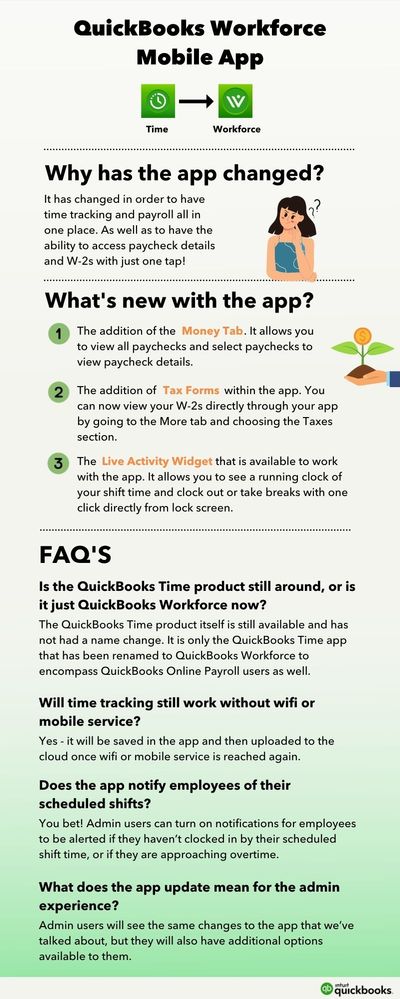 QuickBooks Workforce Mobile App

Time Workforce

Why has the app changed?

It has changed in order to have time tracking and payroll all in one place. As well as to have the ability to access paycheck details and W-2s with just one tap!

What's new with the app?

1 The addition of the Money Tab. It allows you to view all paychecks and select paychecks to view paycheck details.

2 The addition of Tax Forms within the app. You can now view your W-2s directly through your app by going to the More tab and choosing the Taxes section.

3 The Live Activity Widget that is available to work with the app. It allows you to see a running clock of your shift time and clock out or take breaks with one click directly from lock screen.

FAQ'S

Is the QuickBooks Time product still around, or is it just QuickBooks Workforce now?

The QuickBooks Time product itself is still available and has not had a name change. It is only the QuickBooks Time app that has been renamed to QuickBooks Workforce to encompass QuickBooks Online Payroll users as well.

Will time tracking still work without wifi or mobile service?

Yes - it will be saved in the app and then uploaded to the cloud once wifi or mobile service is reached again.

Does the app notify employees of their scheduled shifts?

You bet! Admin users can turn on notifications for employees to be alerted if they haven't clocked in by their scheduled shift time, or if they are approaching overtime.

What does the app update mean for the admin experience?

Admin users will see the same changes to the app that we've talked about, but they will also have additional options available to them.

intuit quickbooks.