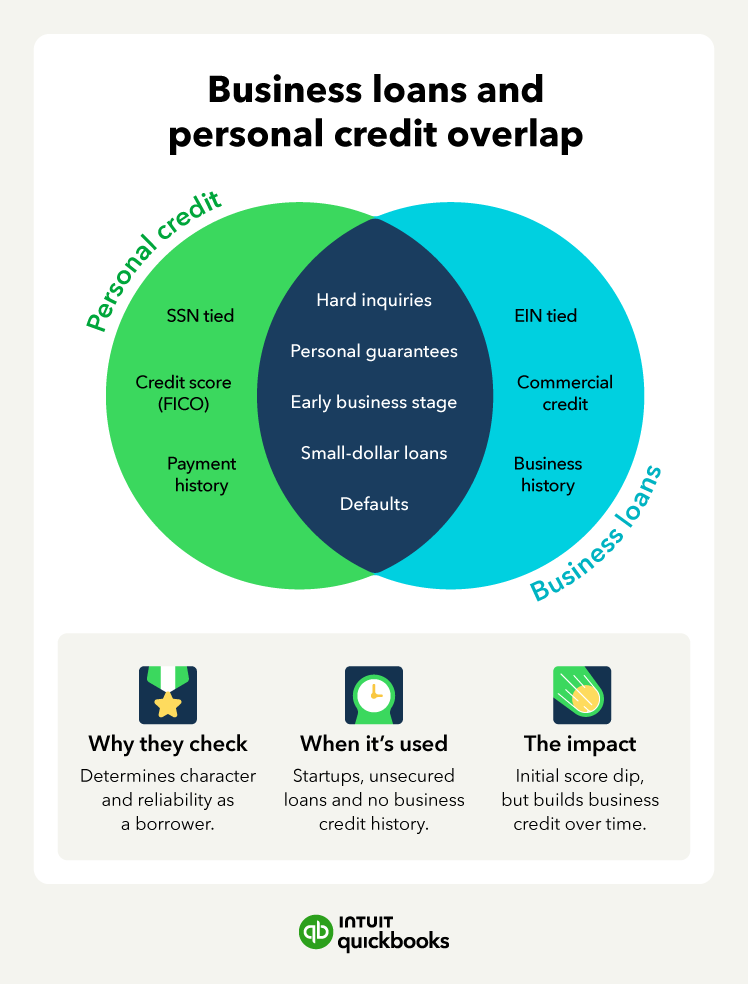 Business loans and personal credit overlap

Personal credit

SSN tied

Credit score (FICO)

Payment history

Hard inquiries

Personal guarantees

Early business stage

Small-dollar loans

Defaults

EIN tied

Commercial credit

Business history

Business loans

Why they check
Determines character and reliability as a borrower.

When it's used
Startups, unsecured loans and no business credit history.

The impact
Initial score dip, but builds business credit over time.

INTUIT quickbooks